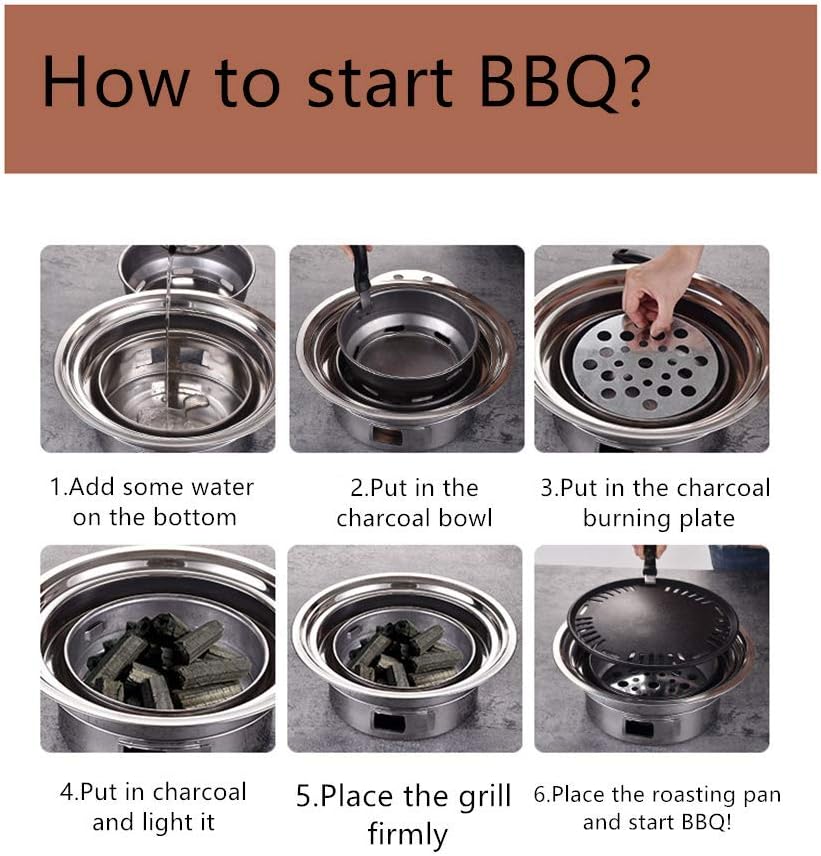 How to start BBQ?

1.Add some water on the bottom

2.Put in the charcoal bowl

3.Put in the charcoal burning plate

4.Put in charcoal and light it

5.Place the grill firmly

6.Place the roasting pan and start BBQ!